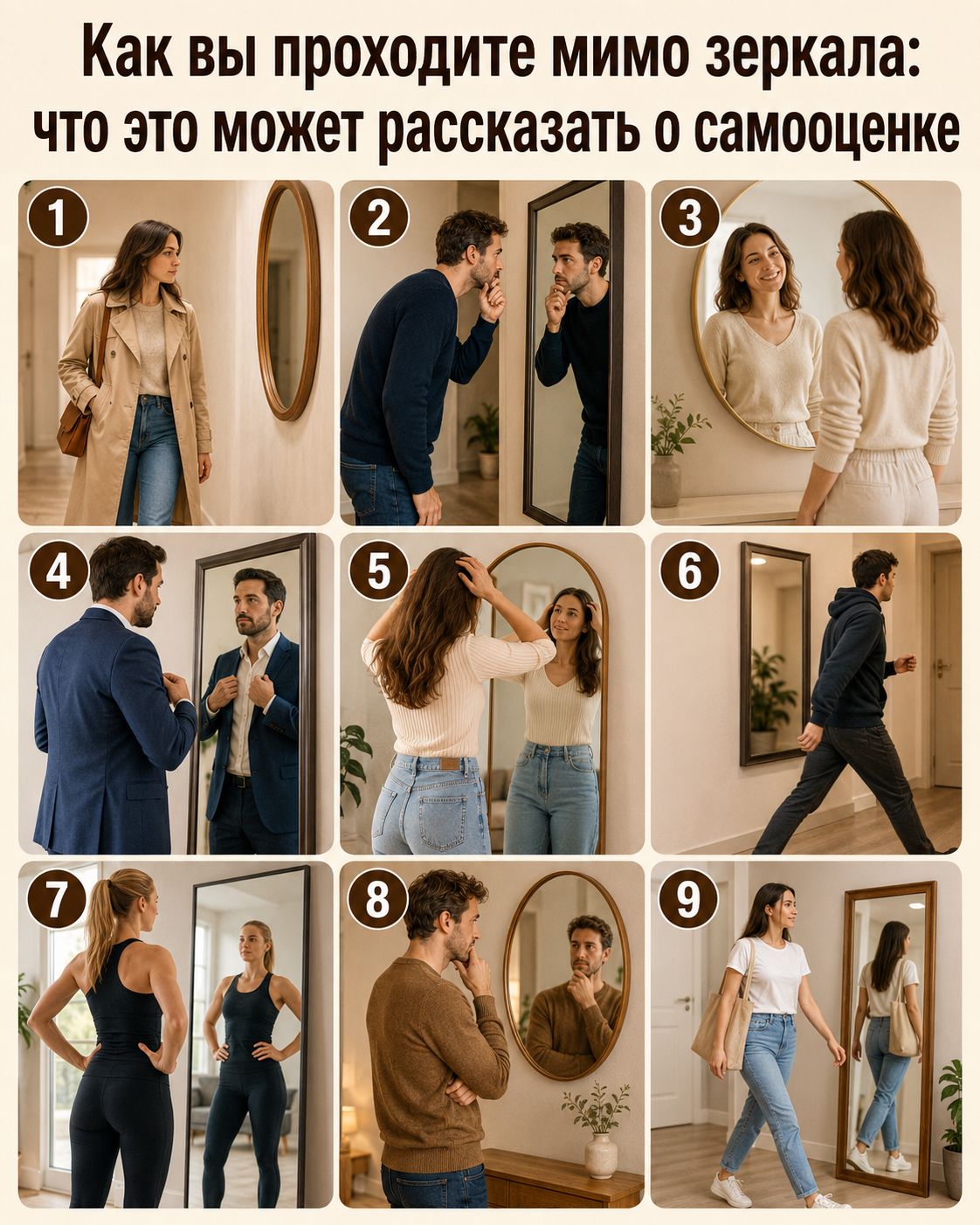 Как вы проходите мимо зеркала: что это может рассказать о самооценке

1

2

3

4

5

6

7

8

9